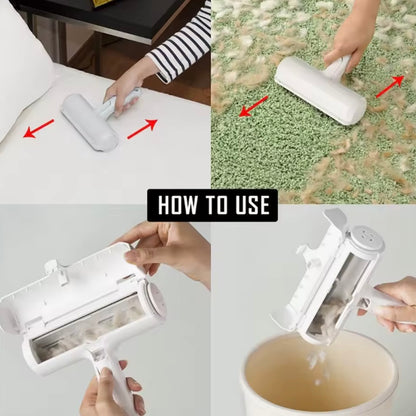 HOW TO USE