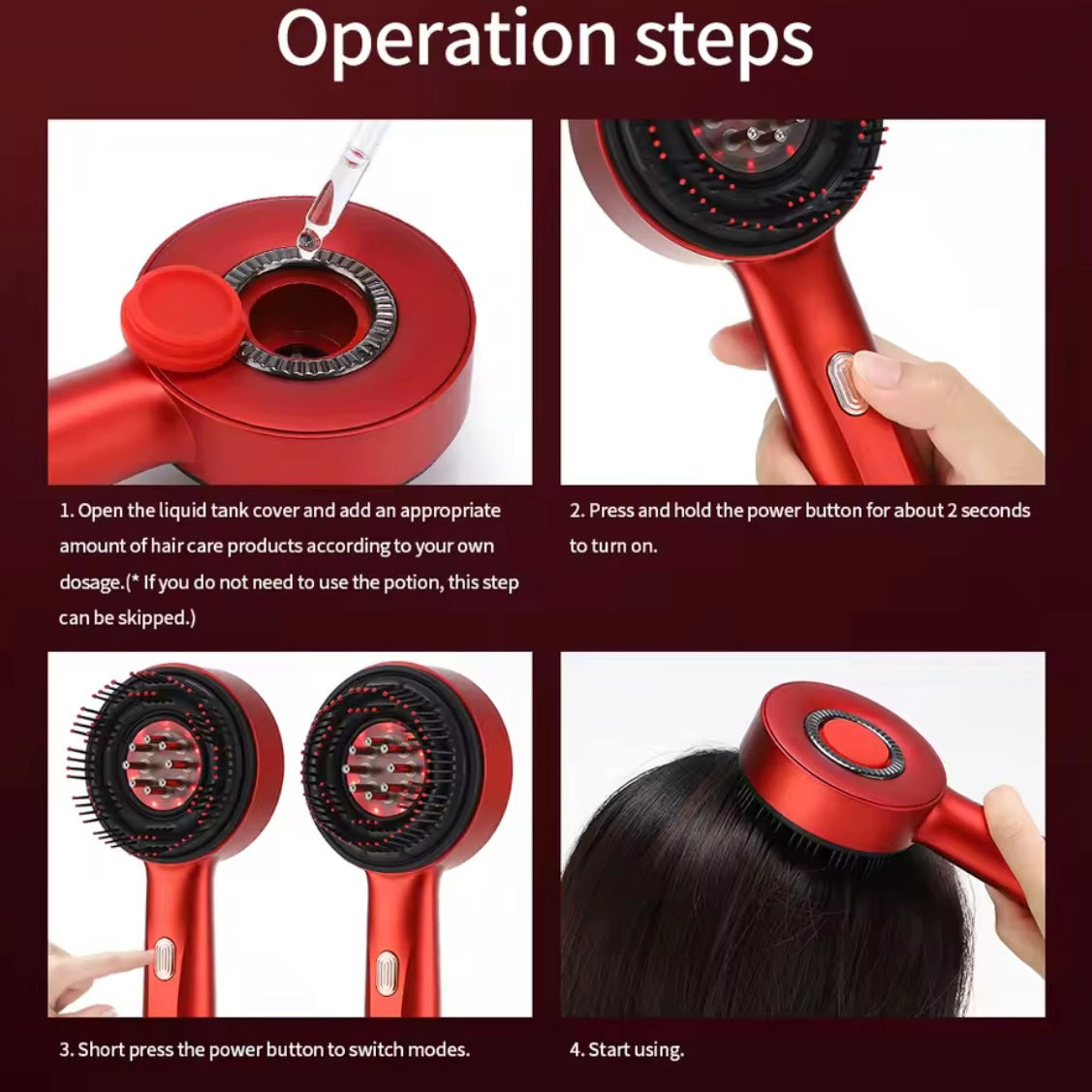 Operation steps

1. Open the liquid tank cover and add an appropriate amount of hair care products according to your own dosage.(* If you do not need to use the potion, this step can be skipped.)

2. Press and hold the power button for about 2 seconds to turn on.

3. Short press the power button to switch modes.

4. Start using.