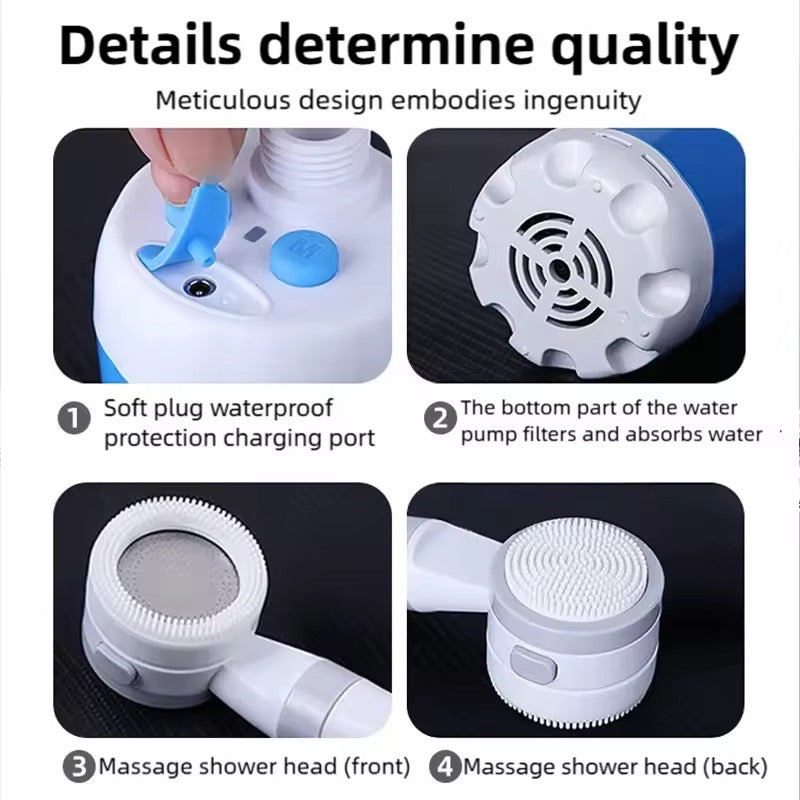 Details determine quality

Meticulous design embodies ingenuity

M

1 Soft plug waterproof protection charging port

2 The bottom part of the water pump filters and absorbs water

3 Massage shower head (front)

4 Massage shower head (back)